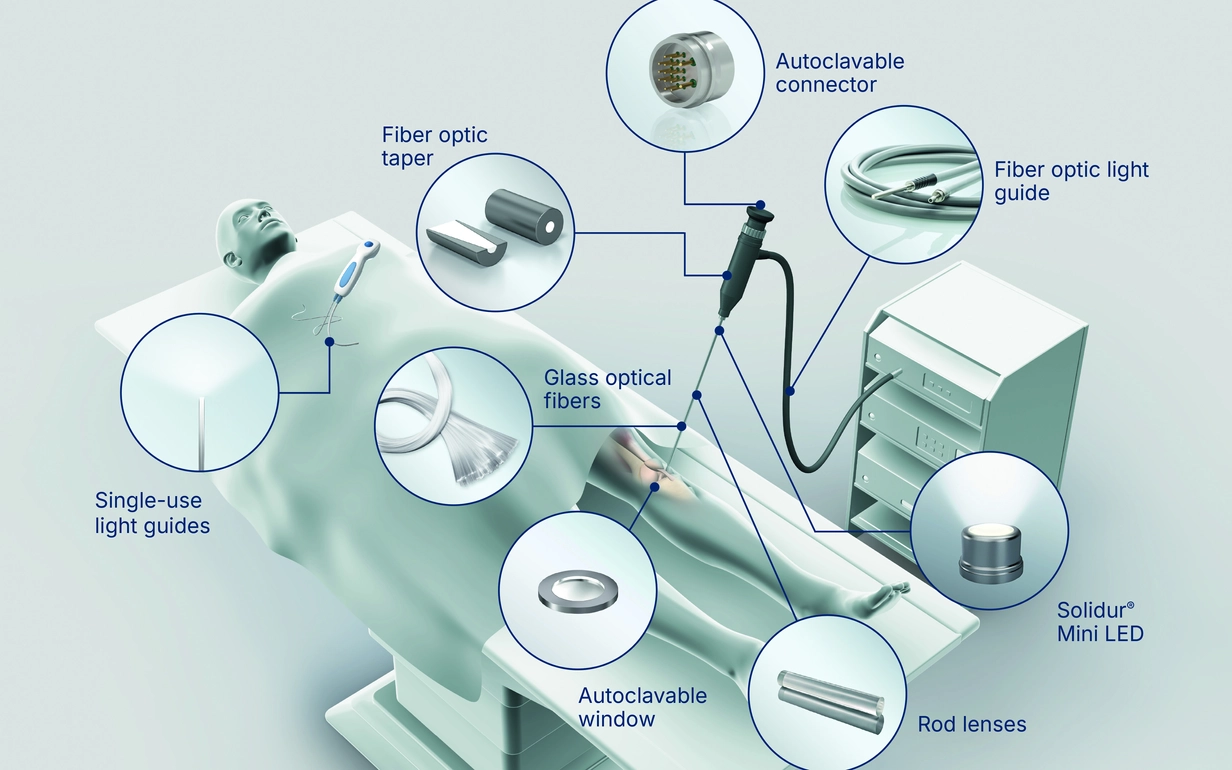 Autoclavable connector

Fiber optic taper

Fiber optic light guide

Glass optical fibers

Single-use light guides

Solidur® Mini LED

Autoclavable window

Rod lenses